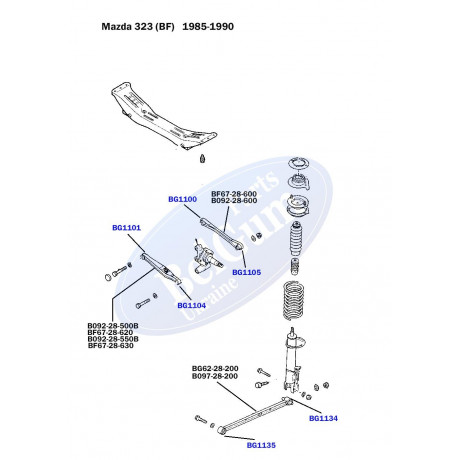 Mazda 323 (BF) 1985-1990

BG1100

BF67-28-600
B092-28-600

BG1101

BG1105

BG1104

B092-28-500B
BF67-28-620
B092-28-550B
BF67-28-630

BG62-28-200
B097-28-200

BG1134

BG1135

BelGum Parts Ukraine